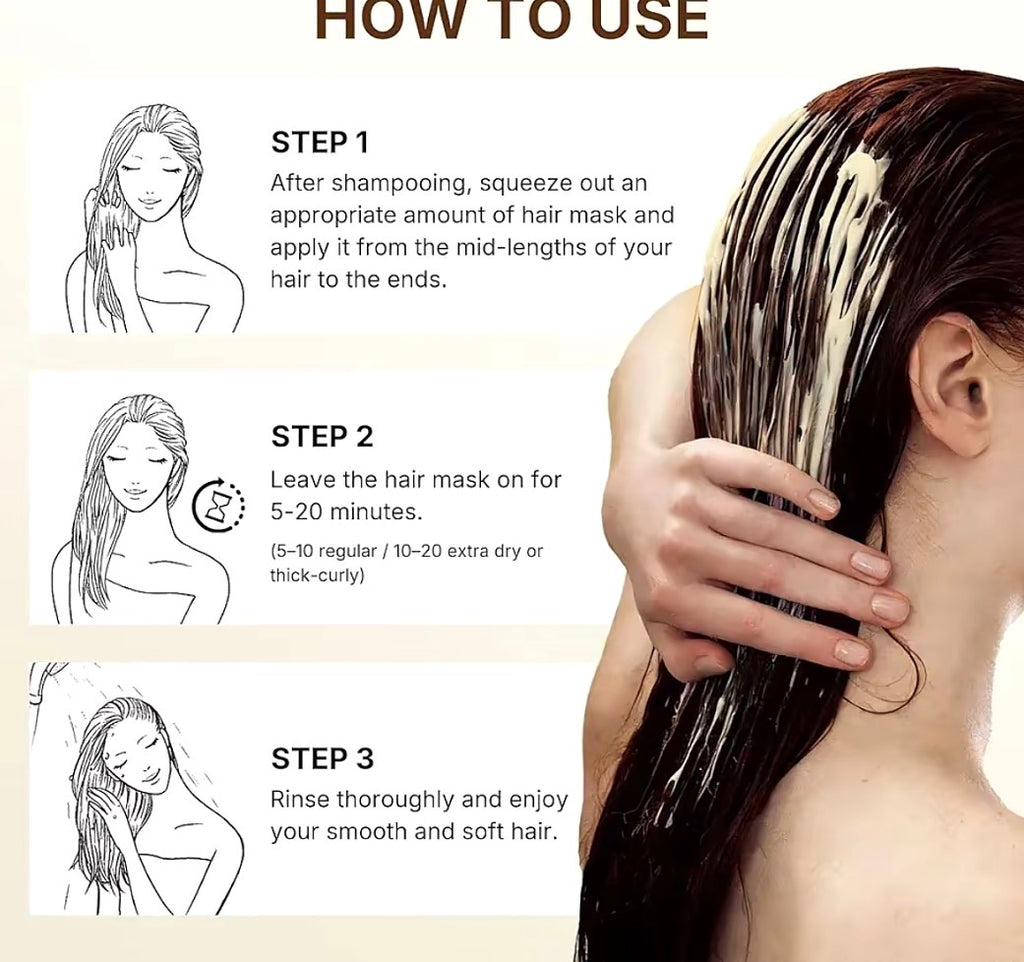 HOW TO USE

STEP 1
After shampooing, squeeze out an appropriate amount of hair mask and apply it from the mid-lengths of your hair to the ends.

STEP 2
Leave the hair mask on for 5-20 minutes.
(5–10 regular / 10–20 extra dry or thick-curly)

STEP 3
Rinse thoroughly and enjoy your smooth and soft hair.